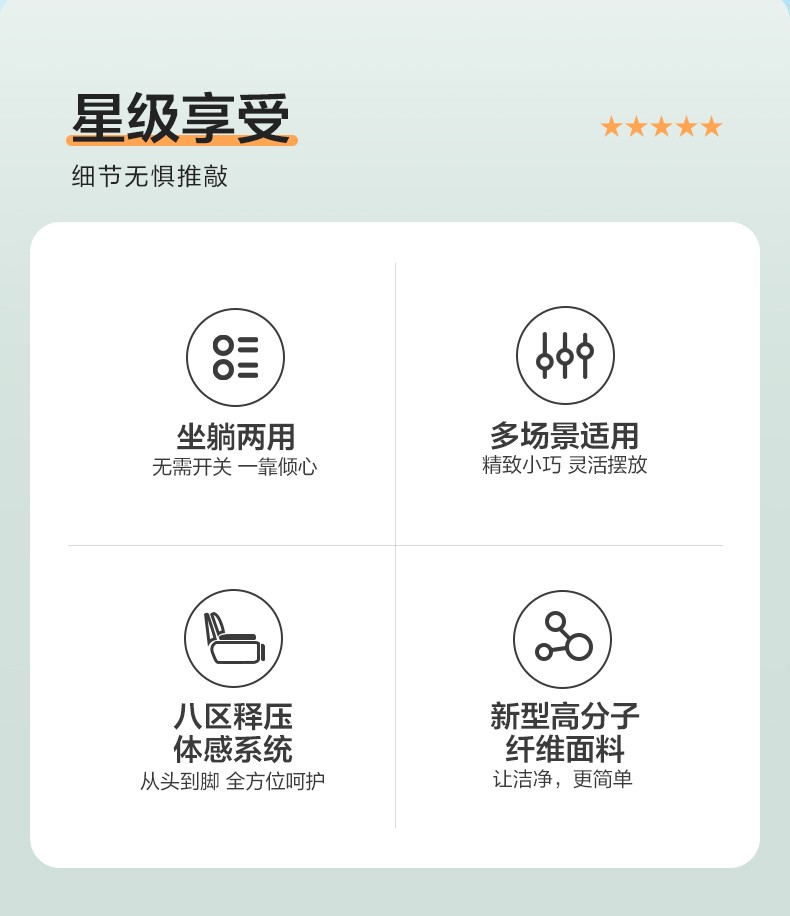 星级享受

★★★★★

细节无惧推敲

坐躺两用
无需开关 一靠倾心

多场景适用
精致小巧 灵活摆放

八区释压
体感系统
从头到脚 全方位呵护

新型高分子
纤维面料
让洁净，更简单